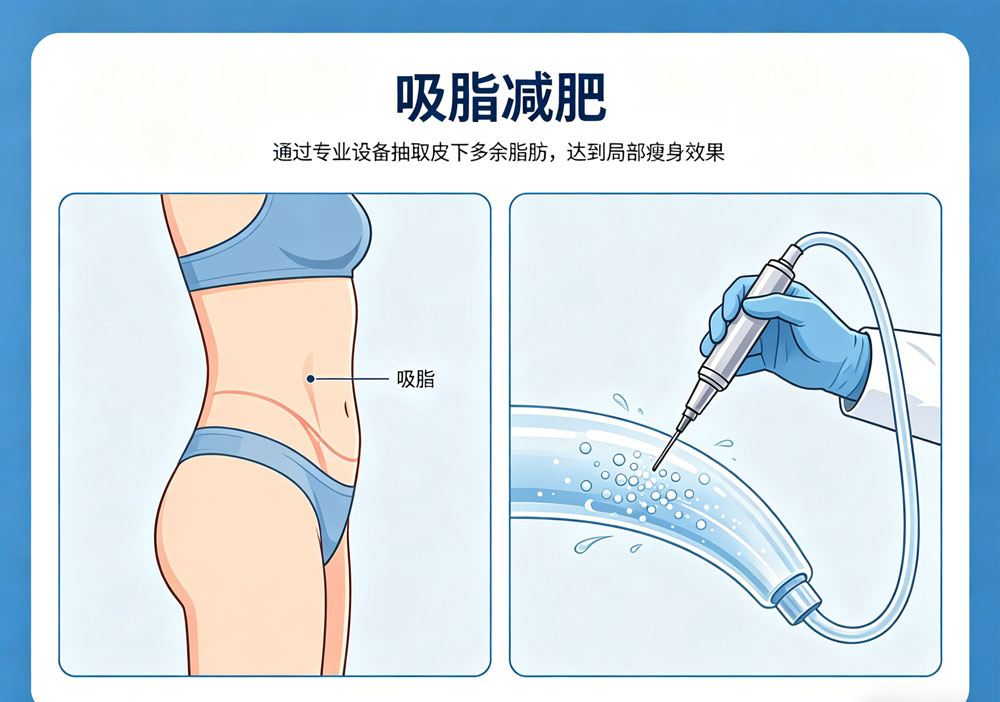 吸脂减肥

通过专业设备抽取皮下多余脂肪，达到局部瘦身效果

吸脂