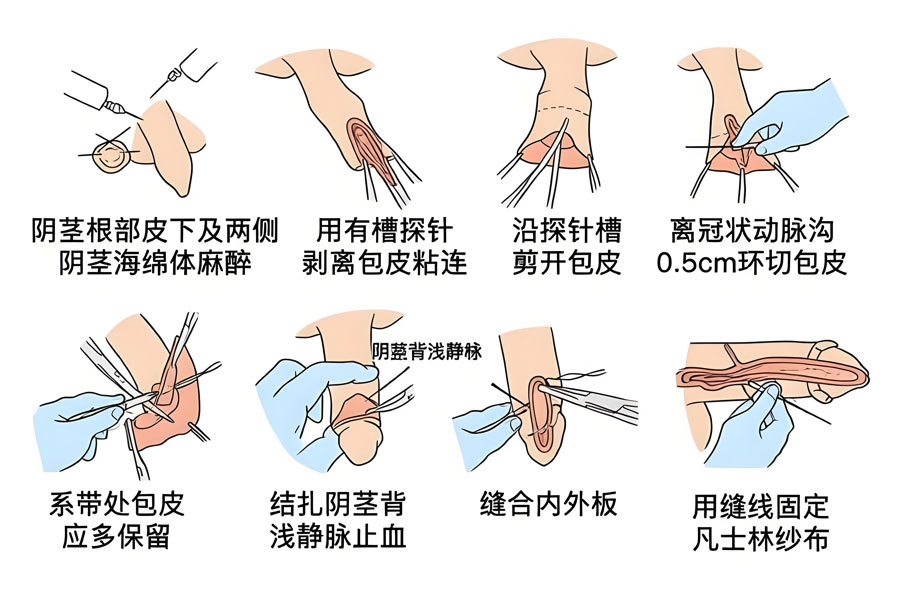 阴茎根部皮下及两侧
阴茎海绵体麻醉

用有槽探针
剥离包皮粘连

沿探针槽
剪开包皮

离冠状动脉沟
0.5cm环切包皮

系带处包皮
应多保留

阴茎背浅静脉

结扎阴茎背
浅静脉止血

缝合内外板

用缝线固定
凡士林纱布