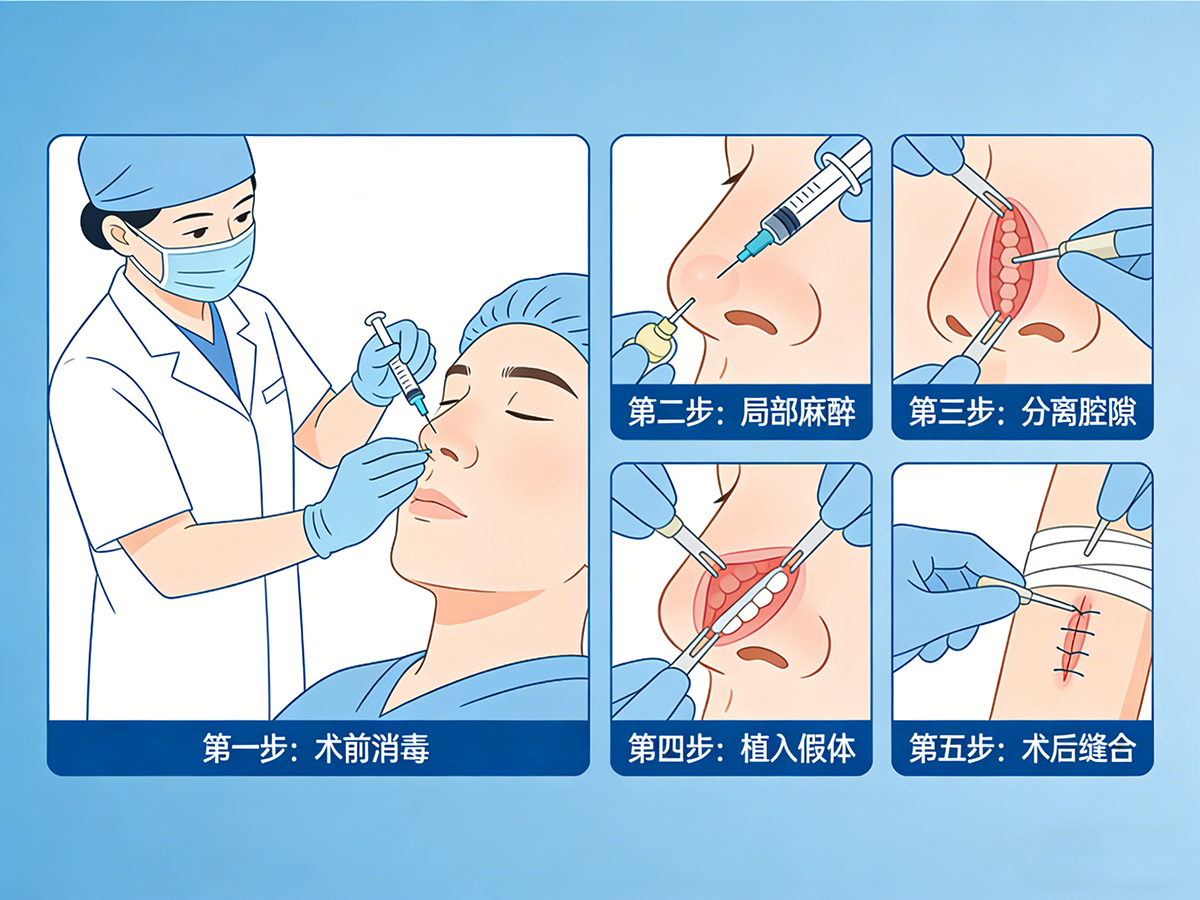 第一步：术前消毒

第二步：局部麻醉

第三步：分离腔隙

第四步：植入假体

第五步：术后缝合