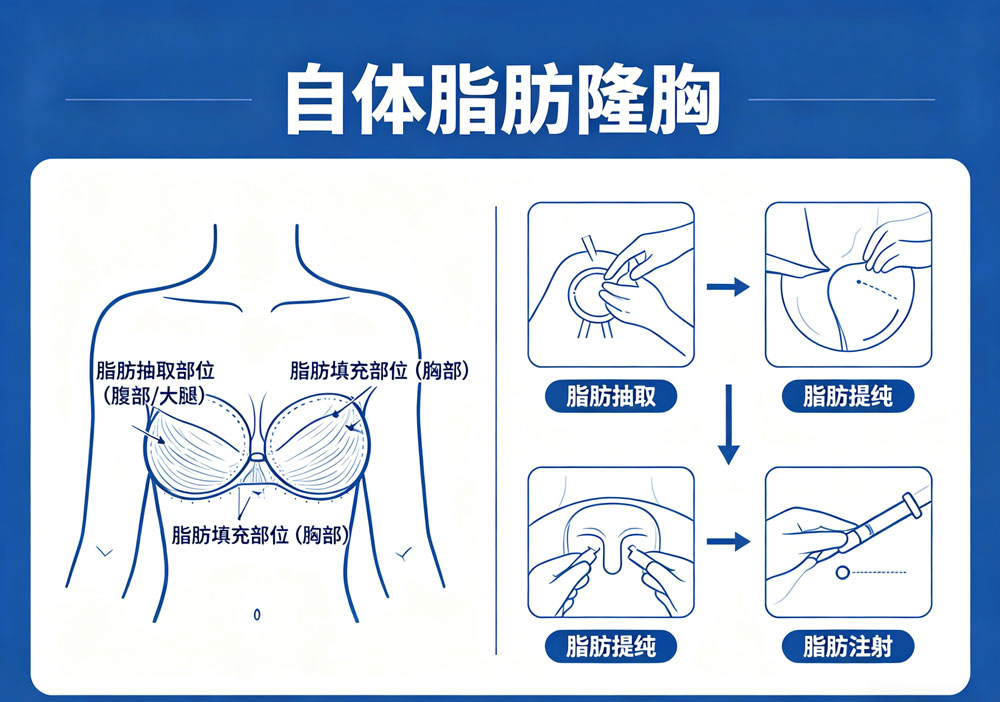 自体脂肪隆胸

脂肪抽取部位
（腹部/大腿）

脂肪填充部位（胸部）

脂肪填充部位（胸部）

脂肪抽取

脂肪提纯

脂肪提纯

脂肪注射