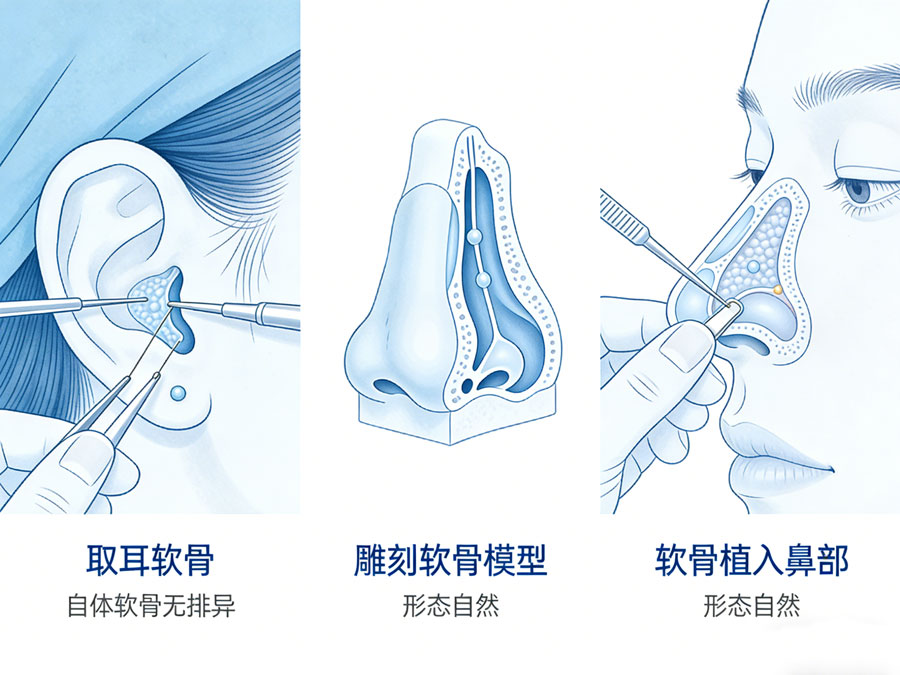 取耳软骨
自体软骨无排异

雕刻软骨模型
形态自然

软骨植入鼻部
形态自然