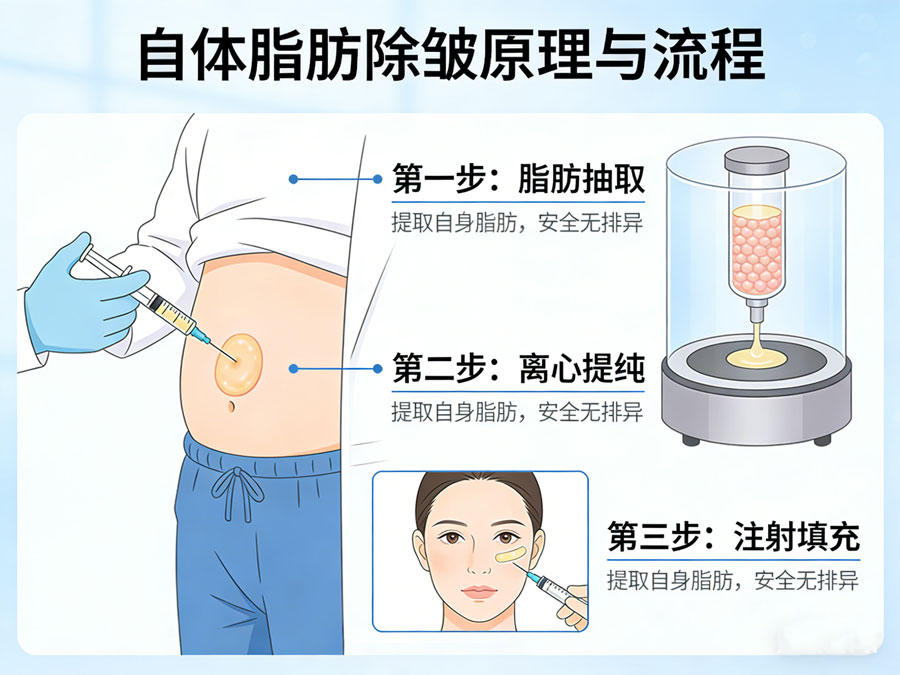 自体脂肪除皱原理与流程

第一步：脂肪抽取
提取自身脂肪，安全无排异

第二步：离心提纯
提取自身脂肪，安全无排异

第三步：注射填充
提取自身脂肪，安全无排异