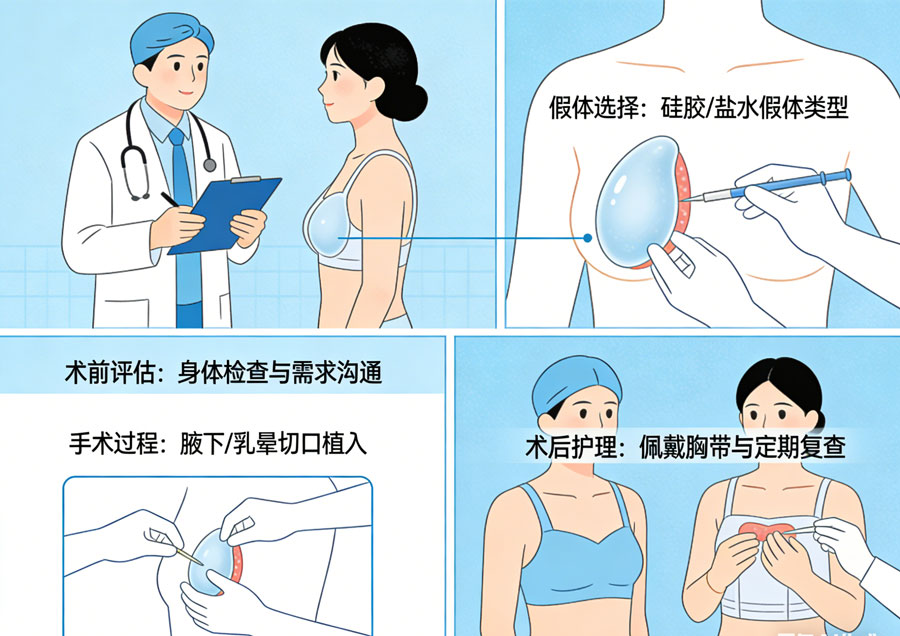 假体选择：硅胶/盐水假体类型

术前评估：身体检查与需求沟通

手术过程：腋下/乳晕切口植入

术后护理：佩戴胸带与定期复查